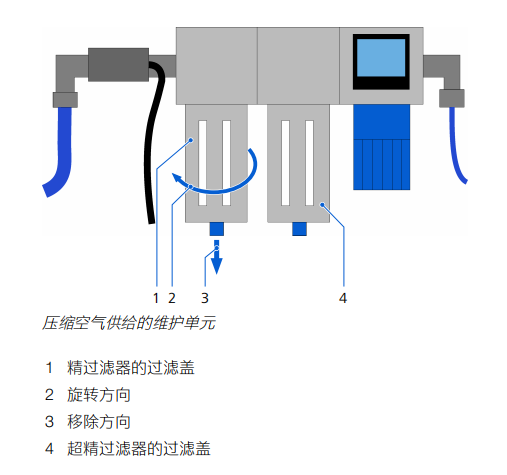 1 2 3 4

压缩空气供给的维护单元

1 精过滤器的过滤盖
2 旋转方向
3 移除方向
4 超精过滤器的过滤盖